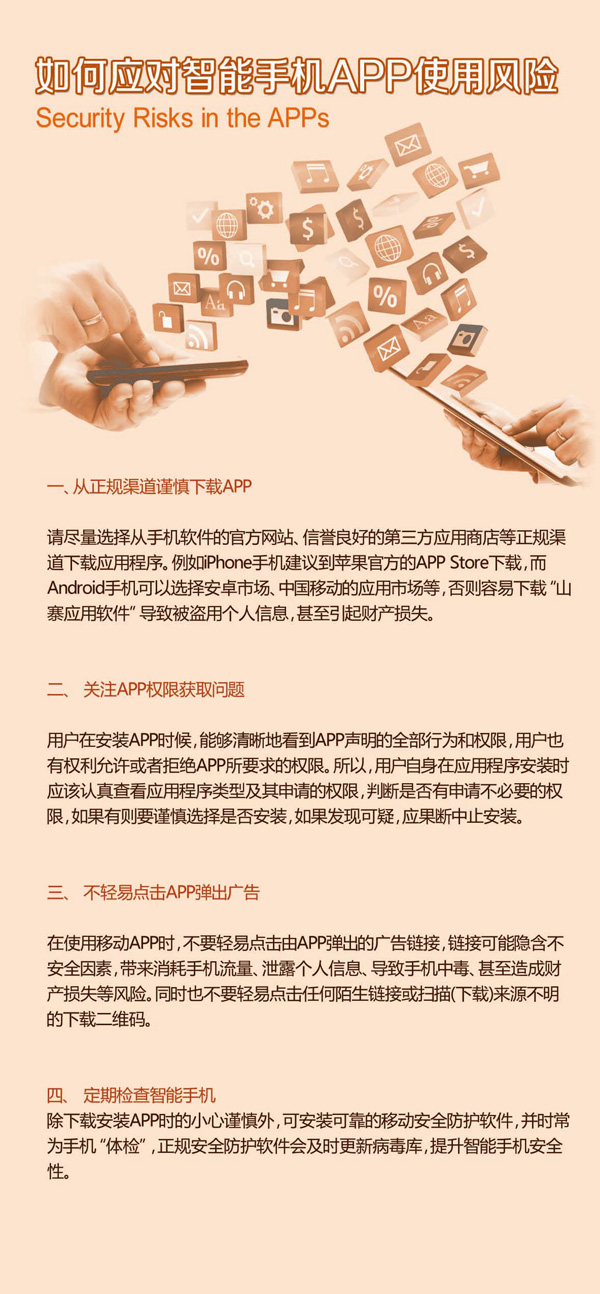 如何应对智能手机APP使用风险
Security Risks in the APPs

一、从正规渠道谨慎下载APP

请尽量选择从手机软件的官方网站、信誉良好的第三方应用商店等正规渠道下载应用程序。例如iPhone手机建议到苹果官方的APP Store下载，而Android手机可以选择安卓市场、中国移动的应用市场等，否则容易下载“山寨应用软件”导致被盗用个人信息，甚至引起财产损失。

二、 关注APP权限获取问题

用户在安装APP时候，能够清晰地看到APP声明的全部行为和权限，用户也有权利允许或者拒绝APP所要求的权限。所以，用户自身在应用程序安装时应该认真查看应用程序类型及其申请的权限，判断是否有申请不必要的权限，如果有则要谨慎选择是否安装，如果发现可疑，应果断中止安装。

三、 不轻易点击APP弹出广告

在使用移动APP时，不要轻易点击由APP弹出的广告链接，链接可能隐含不安全因素，带来消耗手机流量、泄露个人信息、导致手机中毒、甚至造成财产损失等风险。同时也不要轻易点击任何陌生链接或扫描(下载)来源不明的下载二维码。

四、 定期检查智能手机
除下载安装APP时的小心谨慎外，可安装可靠的移动安全防护软件，并时常为手机“体检”，正规安全防护软件会及时更新病毒库，提升智能手机安全性。